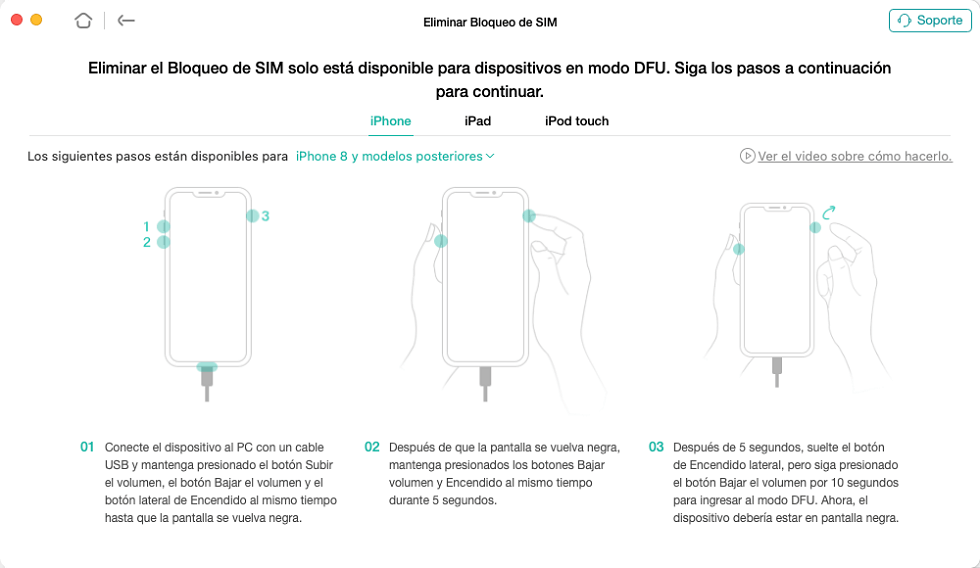 Eliminar Bloqueo de SIM

Soporte

Eliminar el Bloqueo de SIM solo está disponible para dispositivos en modo DFU. Siga los pasos a continuación para continuar.

iPhone iPad iPod touch

Los siguientes pasos están disponibles para iPhone 8 y modelos posteriores

Ver el video sobre cómo hacerlo.

1
2
3

01 Conecte el dispositivo al PC con un cable USB y mantenga presionado el botón Subir el volumen, el botón Bajar el volumen y el botón lateral de Encendido al mismo tiempo hasta que la pantalla se vuelva negra.

02 Después de que la pantalla se vuelva negra, mantenga presionados los botones Bajar volumen y Encendido al mismo tiempo durante 5 segundos.

03 Después de 5 segundos, suelte el botón de Encendido lateral, pero siga presionado el botón Bajar el volumen por 10 segundos para ingresar al modo DFU. Ahora, el dispositivo debería estar en pantalla negra.